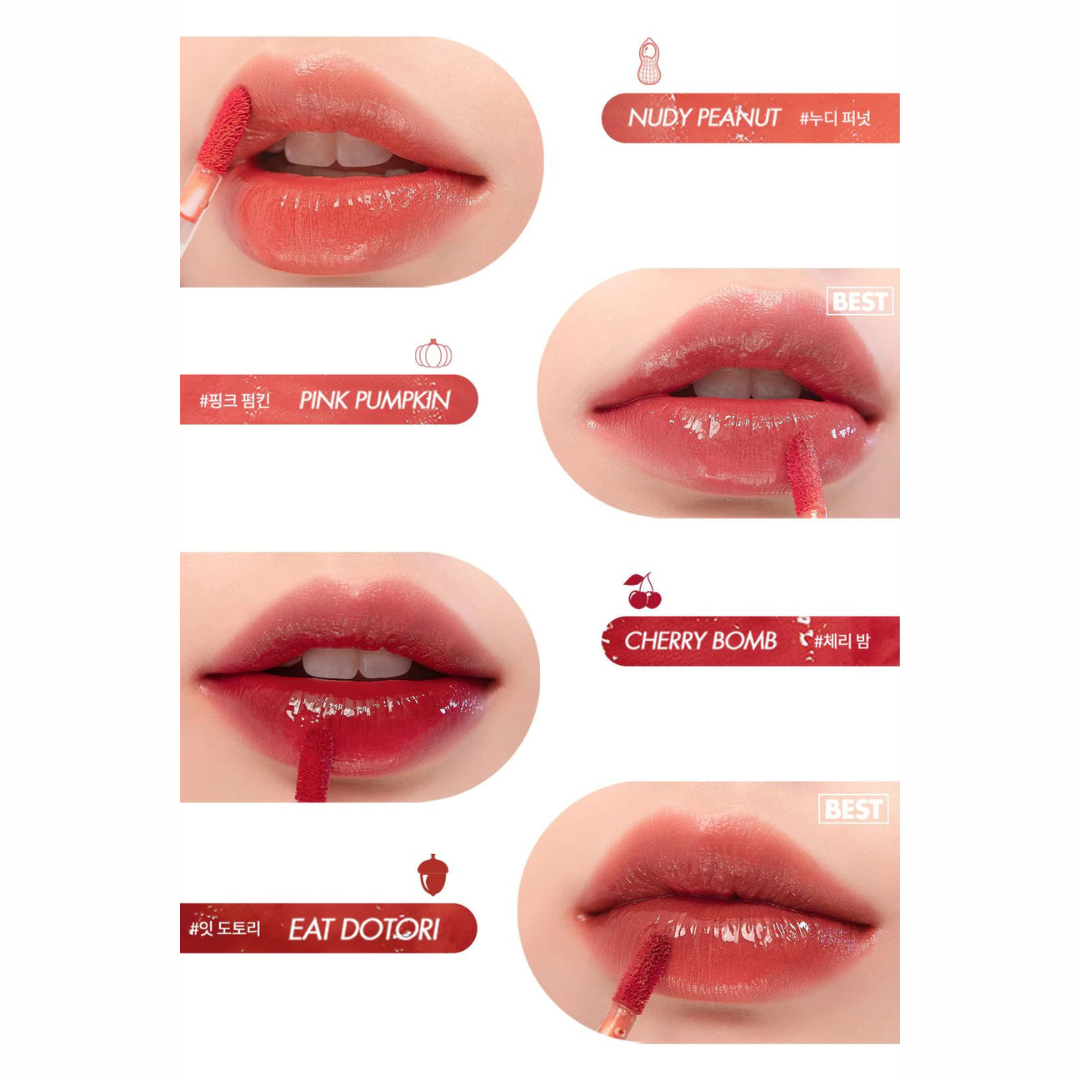 NUDY PEANUT #누디 피넛

BEST

#핑크 펌킨 PINK PUMPKIN

CHERRY BOMB #체리 밤

BEST

#잇 도토리 EAT DOTORI